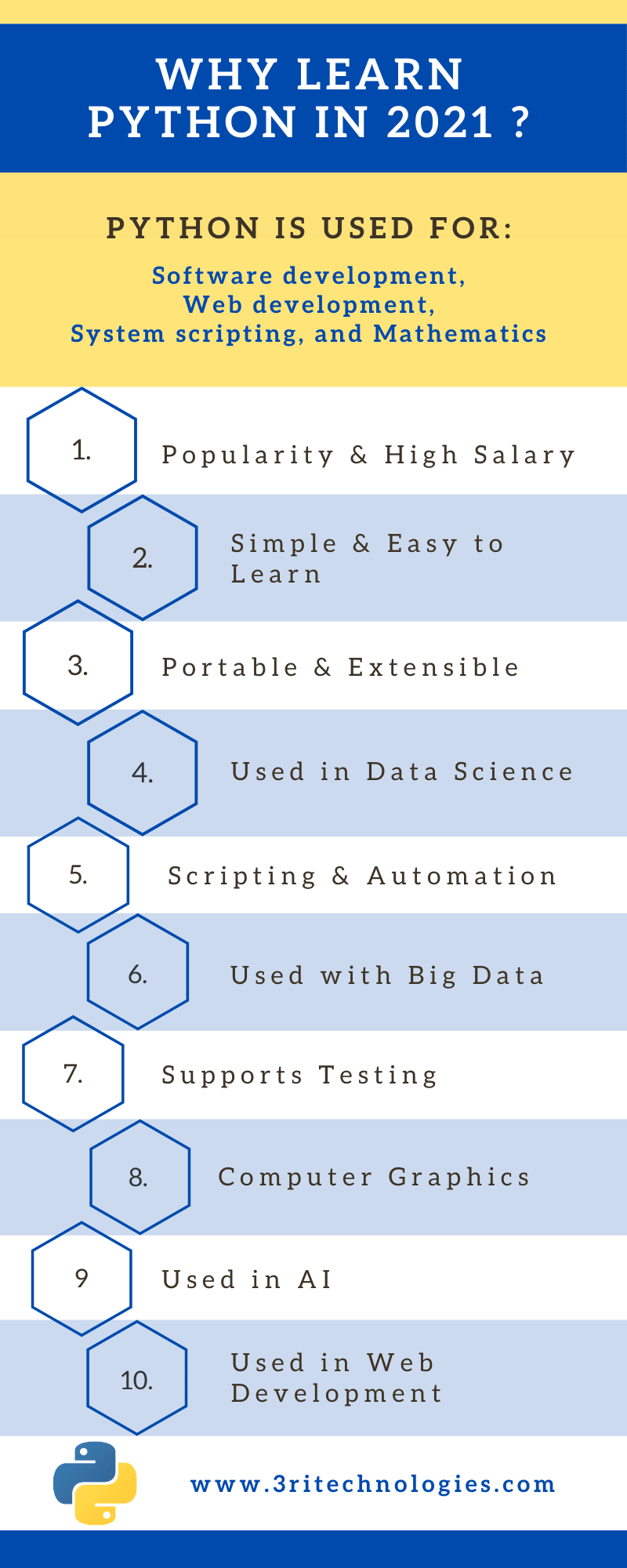 WHY LEARN PYTHON IN 2021 ?

PYTHON IS USED FOR:

Software development,
Web development,
System scripting, and Mathematics

1. Popularity & High Salary

2. Simple & Easy to Learn

3. Portable & Extensible

4. Used in Data Science

5. Scripting & Automation

6. Used with Big Data

7. Supports Testing

8. Computer Graphics

9 Used in AI

10. Used in Web Development

www.3ritechnologies.com