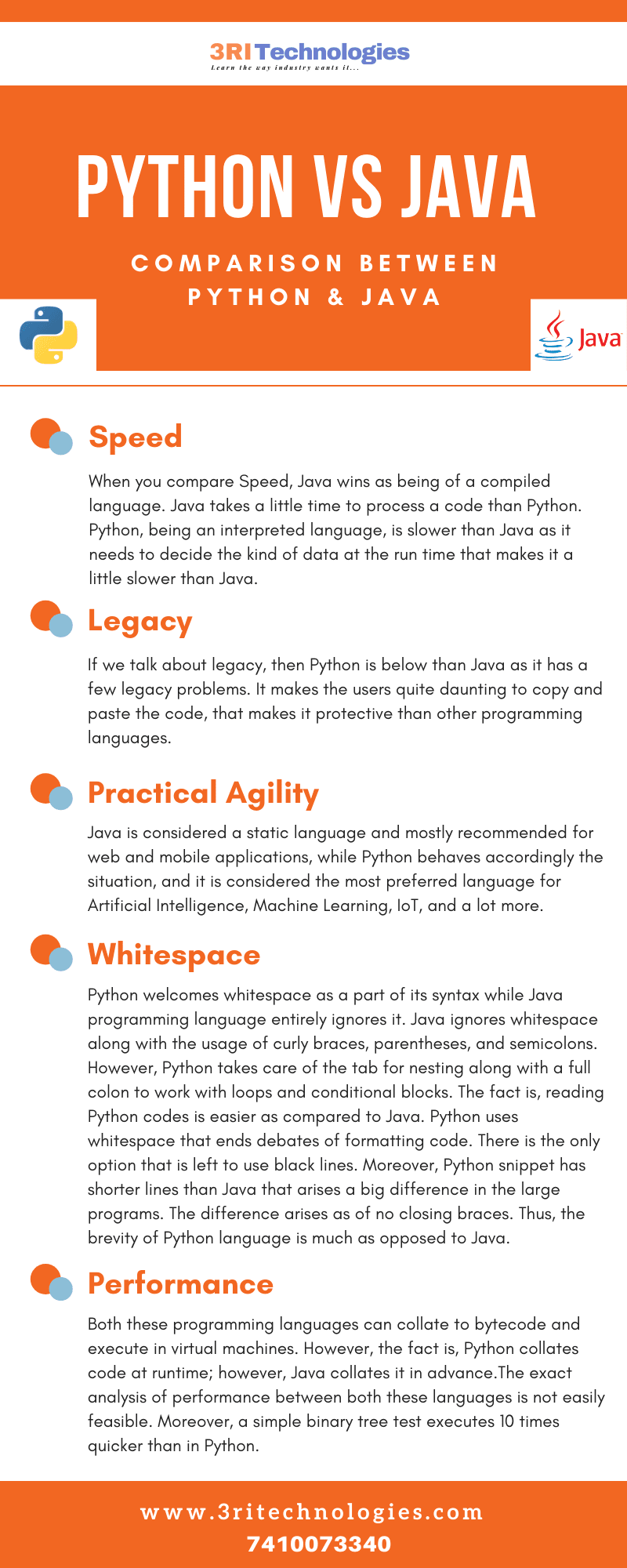 3RI Technologies
Learn the way industry wants it...

PYTHON VS JAVA

COMPARISON BETWEEN PYTHON & JAVA

Java

Speed

When you compare Speed, Java wins as being of a compiled language. Java takes a little time to process a code than Python. Python, being an interpreted language, is slower than Java as it needs to decide the kind of data at the run time that makes it a little slower than Java.

Legacy

If we talk about legacy, then Python is below than Java as it has a few legacy problems. It makes the users quite daunting to copy and paste the code, that makes it protective than other programming languages.

Practical Agility

Java is considered a static language and mostly recommended for web and mobile applications, while Python behaves accordingly the situation, and it is considered the most preferred language for Artificial Intelligence, Machine Learning, IoT, and a lot more.

Whitespace

Python welcomes whitespace as a part of its syntax while Java programming language entirely ignores it. Java ignores whitespace along with the usage of curly braces, parentheses, and semicolons. However, Python takes care of the tab for nesting along with a full colon to work with loops and conditional blocks. The fact is, reading Python codes is easier as compared to Java. Python uses whitespace that ends debates of formatting code. There is the only option that is left to use black lines. Moreover, Python snippet has shorter lines than Java that arises a big difference in the large programs. The difference arises as of no closing braces. Thus, the brevity of Python language is much as opposed to Java.

Performance

Both these programming languages can collate to bytecode and execute in virtual machines. However, the fact is, Python collates code at runtime; however, Java collates it in advance.The exact analysis of performance between both these languages is not easily feasible. Moreover, a simple binary tree test executes 10 times quicker than in Python.

www.3ritechnologies.com
7410073340